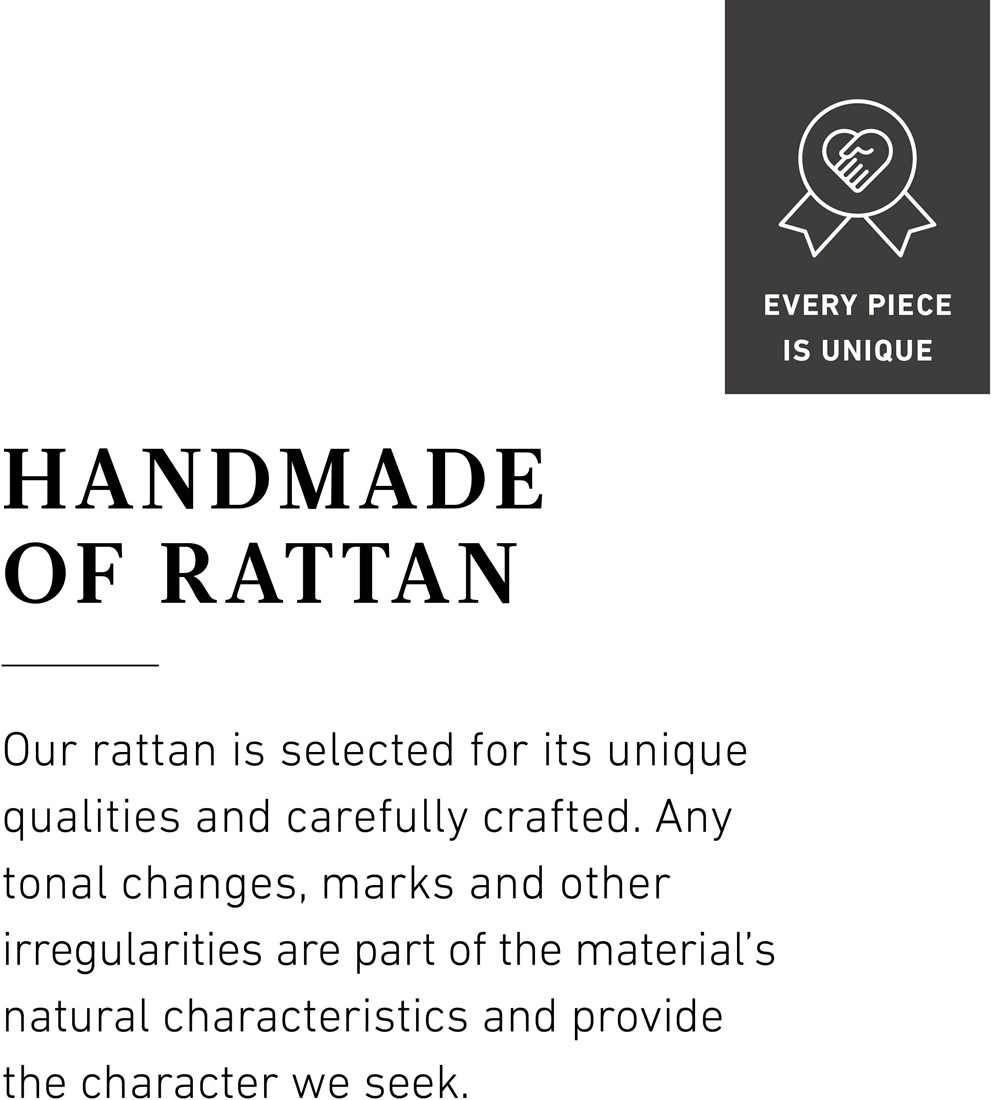 EVERY PIECE
IS UNIQUE

HANDMADE
OF RATTAN

Our rattan is selected for its unique qualities and carefully crafted. Any tonal changes, marks and other irregularities are part of the material's natural characteristics and provide the character we seek.